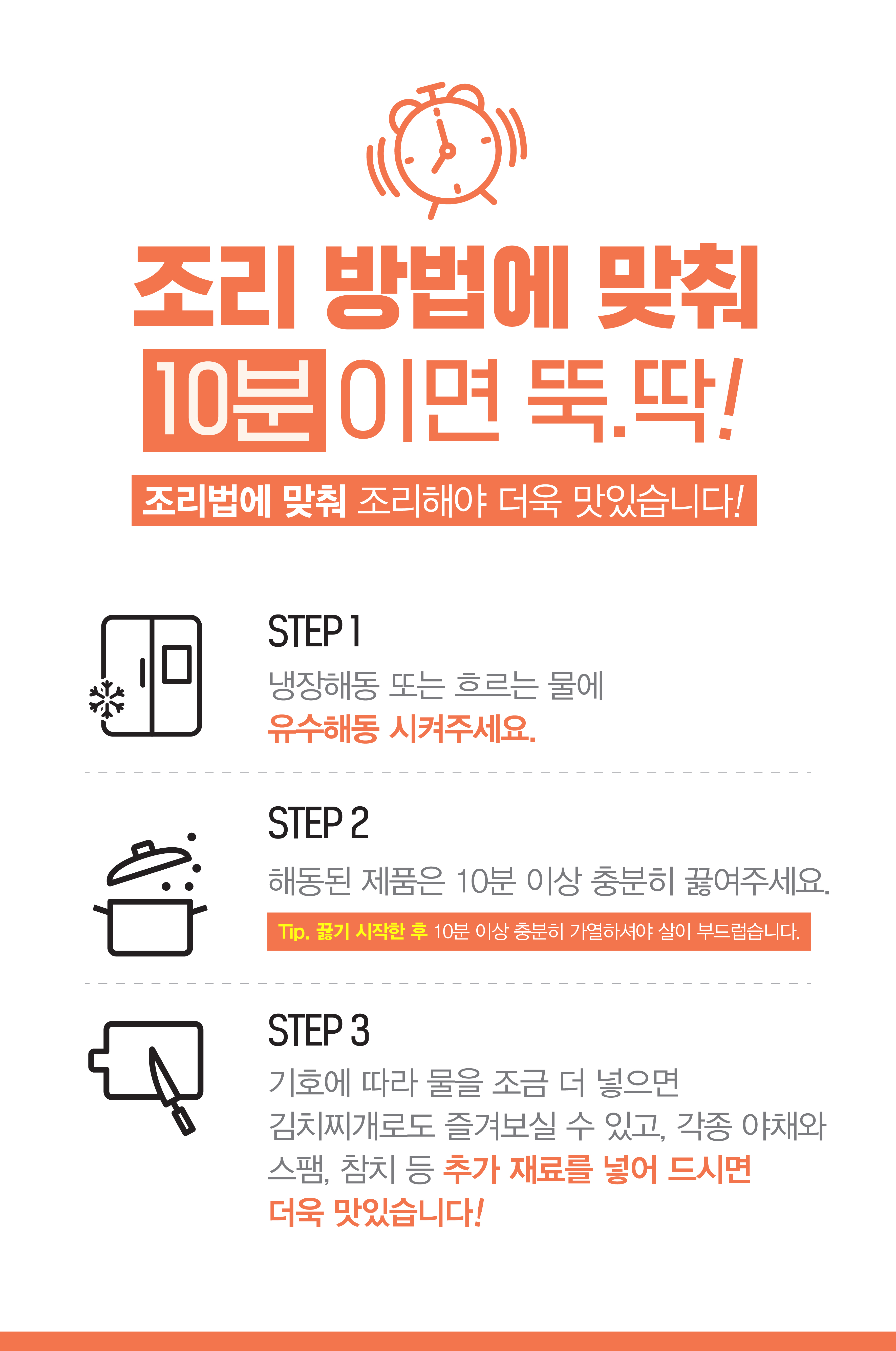 조리 방법에 맞춰
10분 이면 뚝.딱!

조리법에 맞춰 조리해야 더욱 맛있습니다!

STEP 1
냉장해동 또는 흐르는 물에
유수해동 시켜주세요.

STEP 2
해동된 제품은 10분 이상 충분히 끓여주세요.
Tip. 끓기 시작한 후 10분 이상 충분히 가열하셔야 살이 부드럽습니다.

STEP 3
기호에 따라 물을 조금 더 넣으면
김치찌개로도 즐겨보실 수 있고, 각종 야채와
스팸, 참치 등 추가 재료를 넣어 드시면
더욱 맛있습니다!